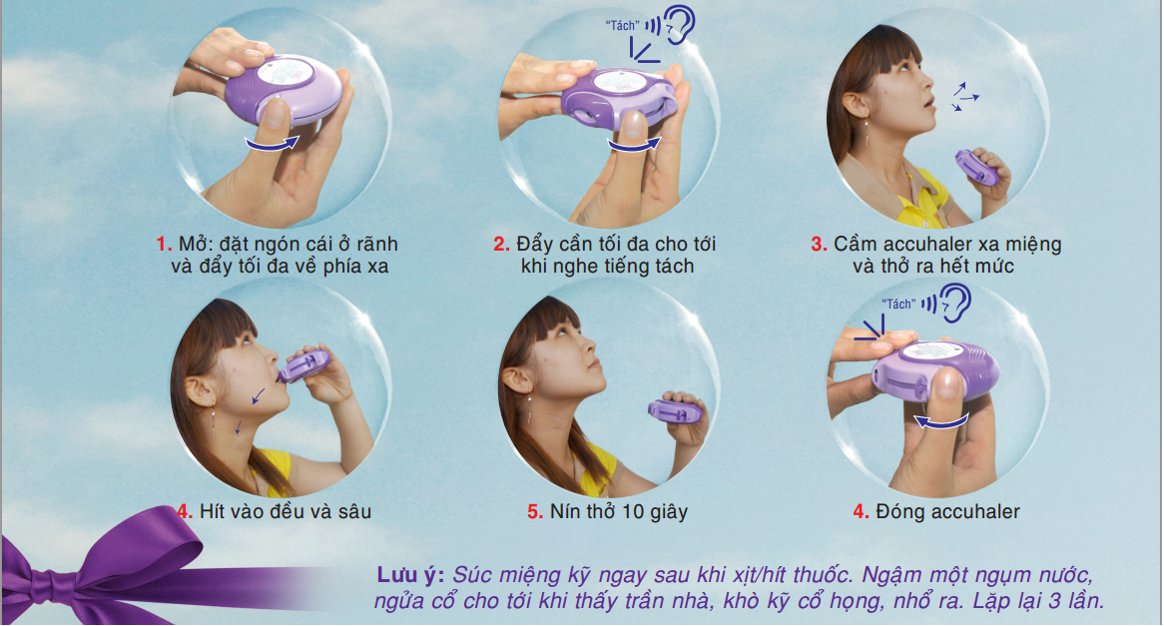 "Tách"

1. Mở: đặt ngón cái ở rãnh và đẩy tối đa về phía xa

2. Đẩy cần tối đa cho tới khi nghe tiếng tách

3. Cầm accuhaler xa miệng và thở ra hết mức

"Tách"

4. Hít vào đều và sâu

5. Nín thở 10 giây

4. Đóng accuhaler

Lưu ý: Súc miệng kỹ ngay sau khi xịt/hít thuốc. Ngậm một ngụm nước, ngửa cổ cho tới khi thấy trần nhà, khò kỹ cổ họng, nhổ ra. Lặp lại 3 lần.